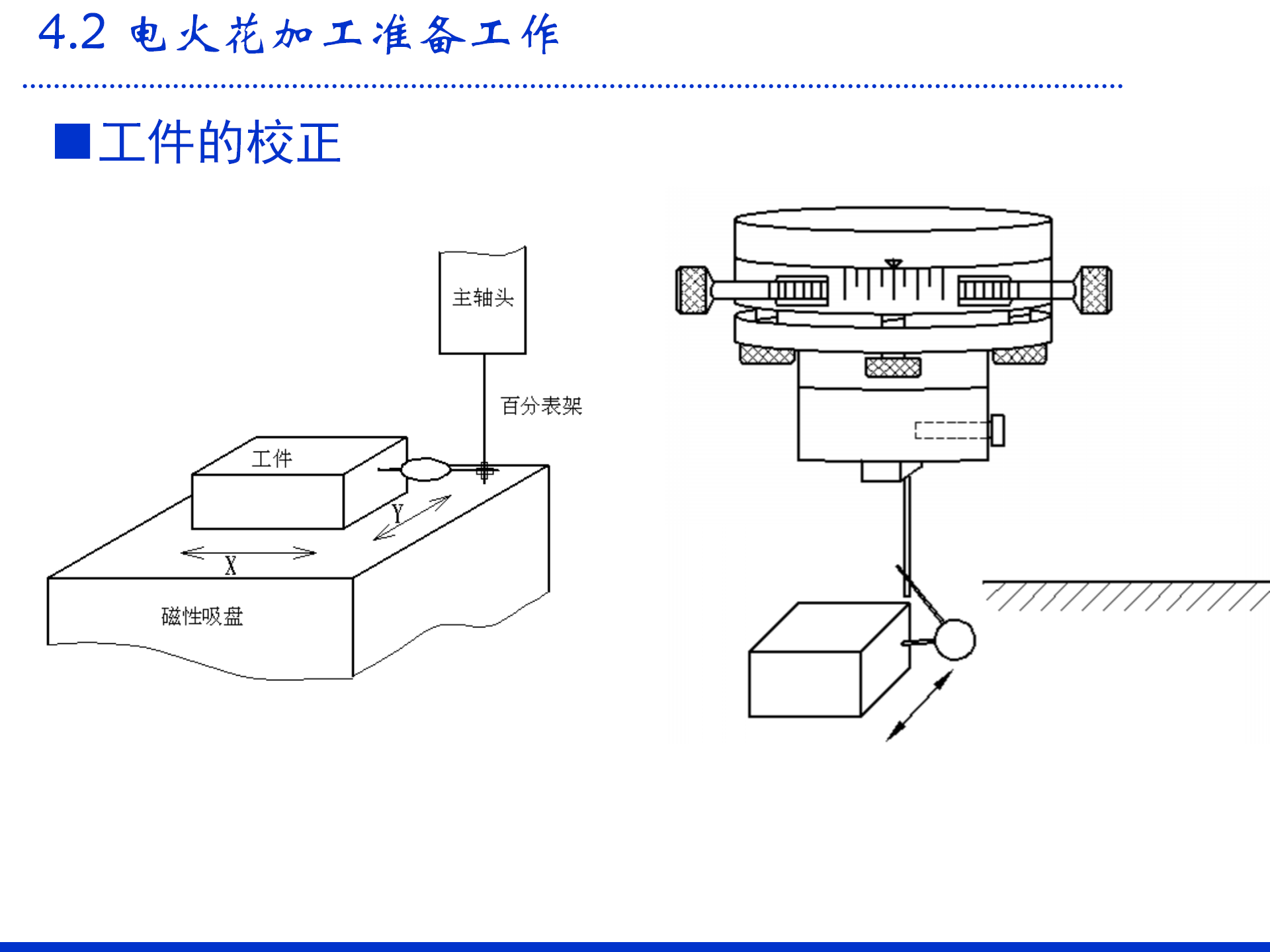 4.2 电火花加工准备工作

■工件的校正

主轴头

百分表架

工件

Y

X

磁性吸盘