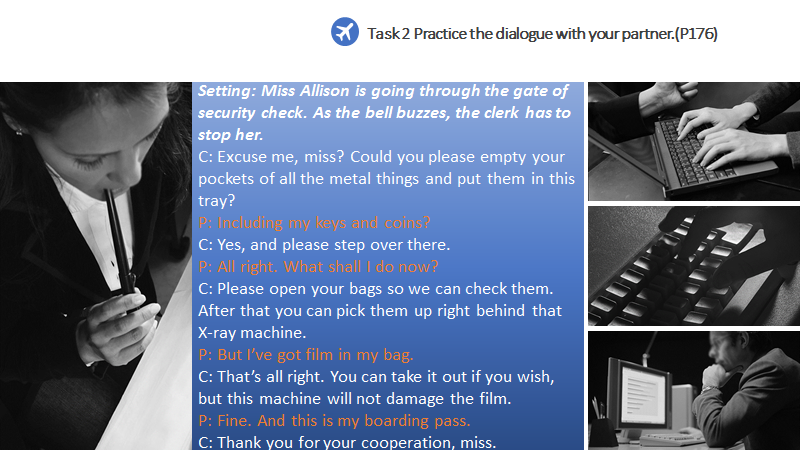 Task 2 Practice the dialogue with your partner.(P176)

Setting: Miss Allison is going through the gate of security check. As the bell buzzes, the clerk has to stop her.

C: Excuse me, miss? Could you please empty your pockets of all the metal things and put them in this tray?

P: Including my keys and coins?

C: Yes, and please step over there.

P: All right. What shall I do now?

C: Please open your bags so we can check them. After that you can pick them up right behind that X-ray machine.

P: But I've got film in my bag.

C: That's all right. You can take it out if you wish, but this machine will not damage the film.

P: Fine. And this is my boarding pass.

C: Thank you for your cooperation, miss.