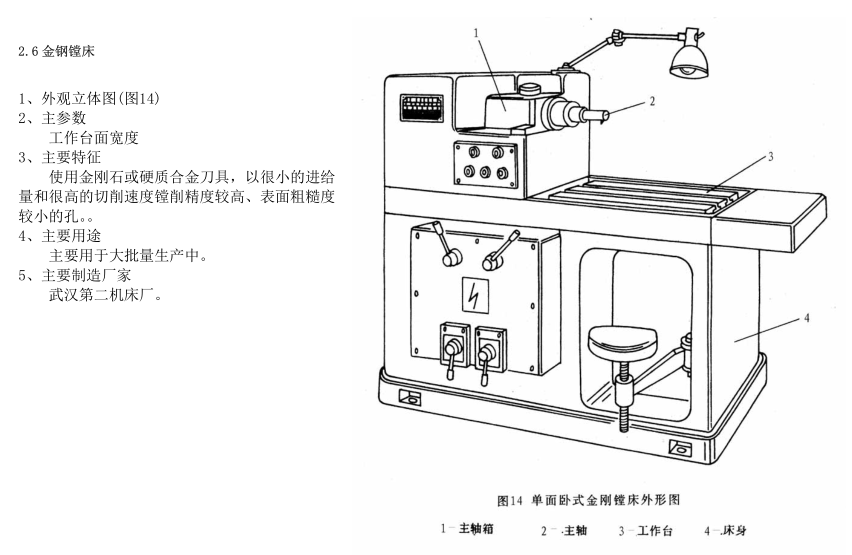 2.6 金钢镗床

1、外观立体图(图14)
2、主参数
工作台面宽度
3、主要特征
使用金刚石或硬质合金刀具，以很小的进给量和很高的切削速度镗削精度较高、表面粗糙度较小的孔。。
4、主要用途
主要用于大批量生产中。
5、主要制造厂家
武汉第二机床厂。

1
2
3
4

图14 单面卧式金刚镗床外形图

1－主轴箱 2－.主轴 3－工作台 4－.床身