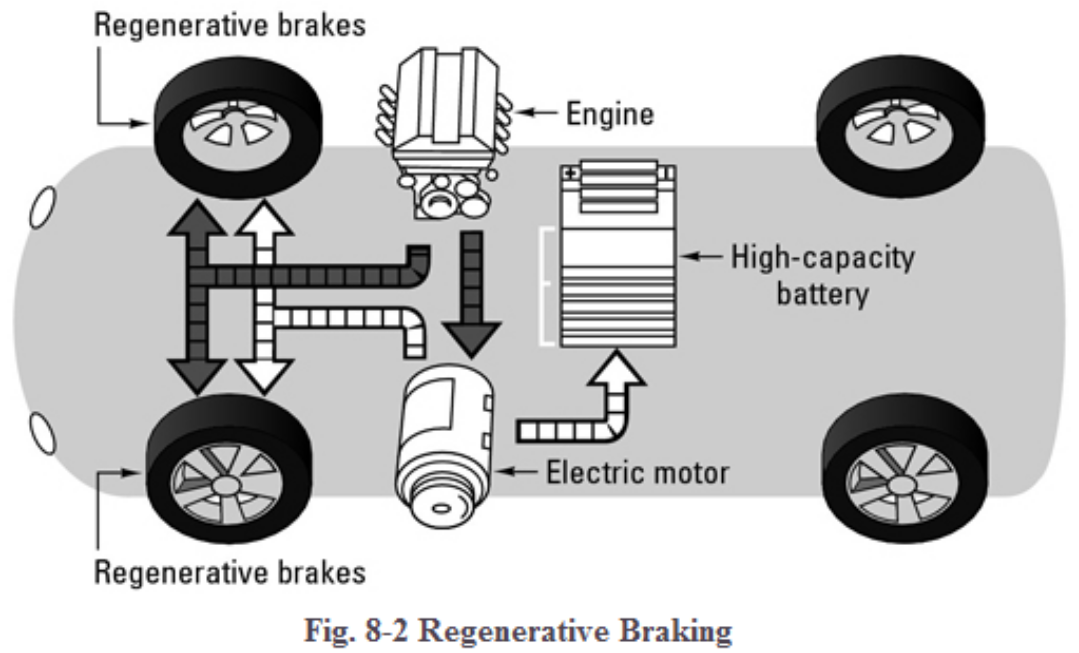 Regenerative brakes

Engine

High-capacity battery

Electric motor

Regenerative brakes

Fig. 8-2 Regenerative Braking