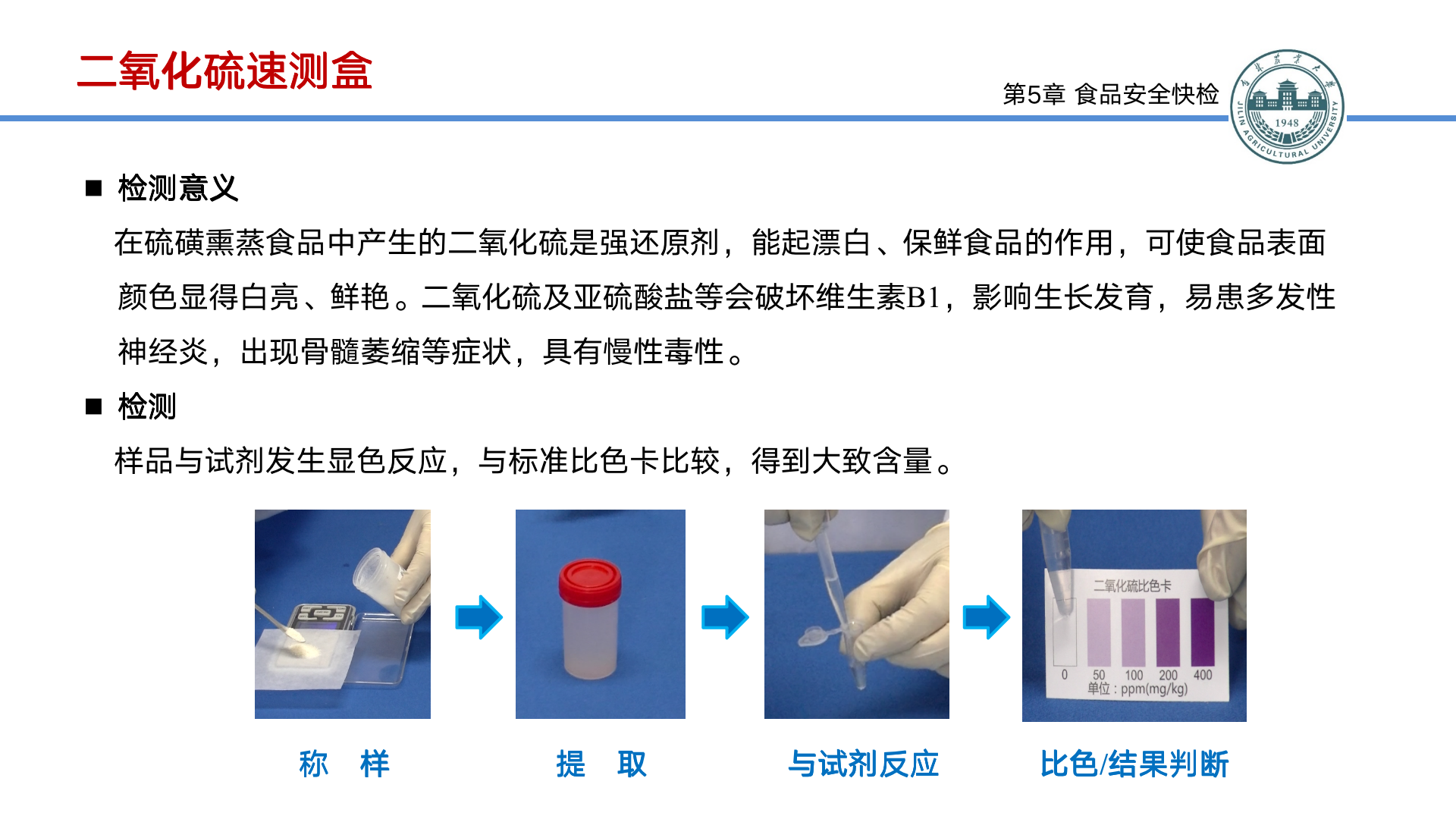 二氧化硫速测盒

第5章 食品安全快检

吉林农业大学
1948
JILIN AGRICULTURAL UNIVERSITY

■ 检测意义

在硫磺熏蒸食品中产生的二氧化硫是强还原剂，能起漂白、保鲜食品的作用，可使食品表面颜色显得白亮、鲜艳。二氧化硫及亚硫酸盐等会破坏维生素B1，影响生长发育，易患多发性神经炎，出现骨髓萎缩等症状，具有慢性毒性。

■ 检测

样品与试剂发生显色反应，与标准比色卡比较，得到大致含量。

二氧化硫比色卡
0 50 100 200 400
单位：ppm(mg/kg)

称 样

提 取

与试剂反应

比色/结果判断