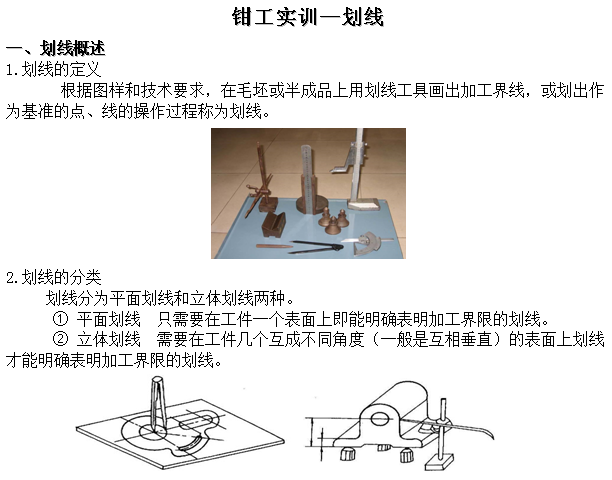 钳工实训—划线

一、划线概述

1.划线的定义

根据图样和技术要求，在毛坯或半成品上用划线工具画出加工界线，或划出作为基准的点、线的操作过程称为划线。

2.划线的分类

划线分为平面划线和立体划线两种。

① 平面划线　只需要在工件一个表面上即能明确表明加工界限的划线。

② 立体划线　需要在工件几个互成不同角度（一般是互相垂直）的表面上划线才能明确表明加工界限的划线。