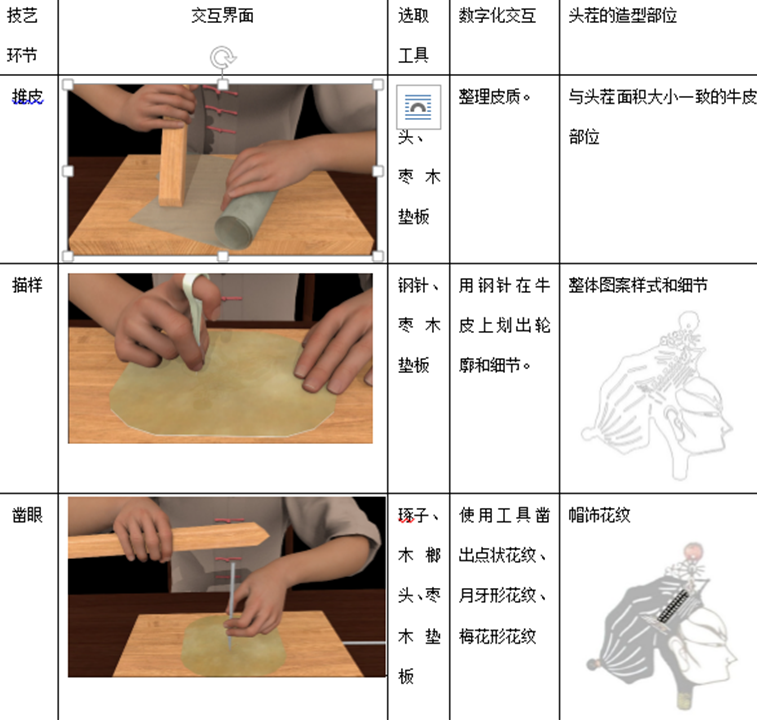 | 技艺环节 | 交互界面 | 选取工具 | 数字化交互 | 头茬的造型部位 |
|---|---|---|---|---|
| 推皮 | | 头、枣木垫板 | 整理皮质。 | 与头茬面积大小一致的牛皮部位 |
| 描样 | | 钢针、枣木垫板 | 用钢针在牛皮上划出轮廓和细节。 | 整体图案样式和细节 |
| 凿眼 | | 琢子、木榔头、枣木垫板 | 使用工具凿出点状花纹、月牙形花纹、梅花形花纹 | 帽饰花纹 |