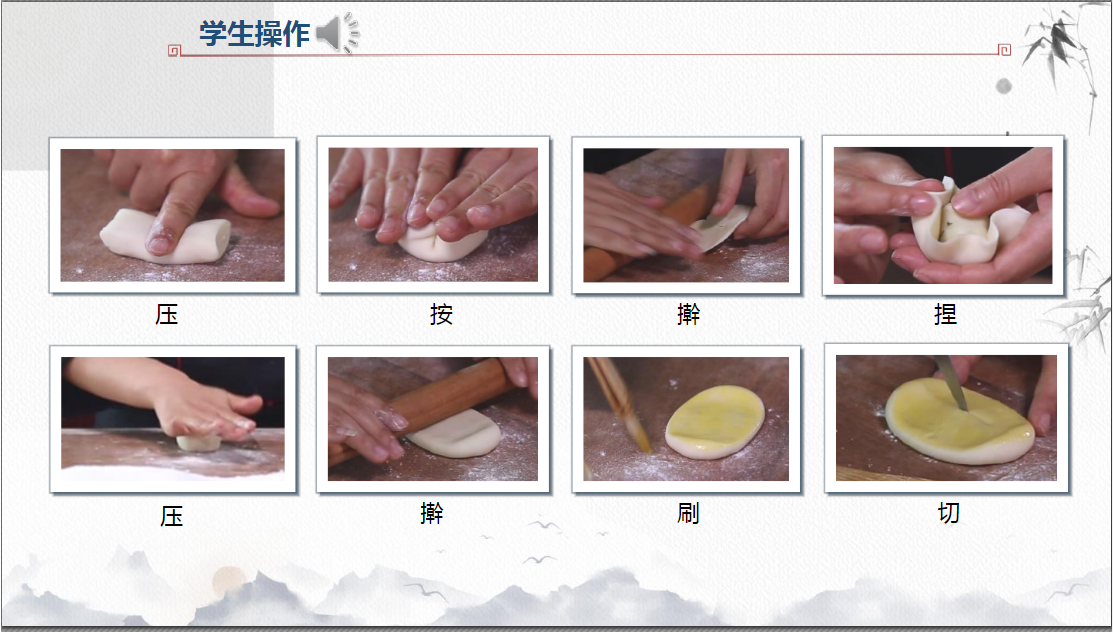 学生操作

压 按 擀 捏

压 擀 刷 切