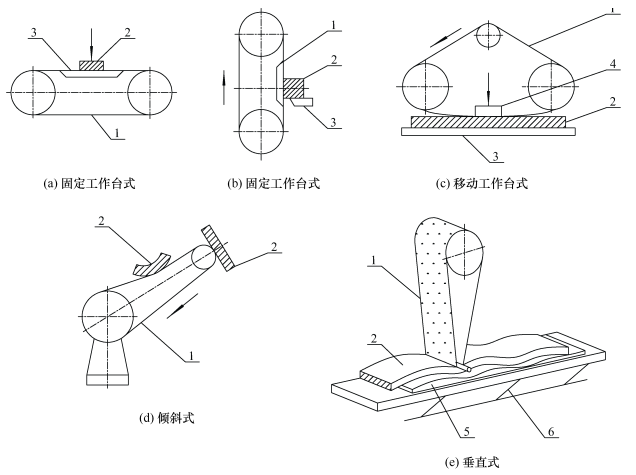 3
2
1
(a) 固定工作台式

1
2
3
(b) 固定工作台式

1
4
2
3
(c) 移动工作台式

2
2
1
(d) 倾斜式

1
2
5
6
(e) 垂直式