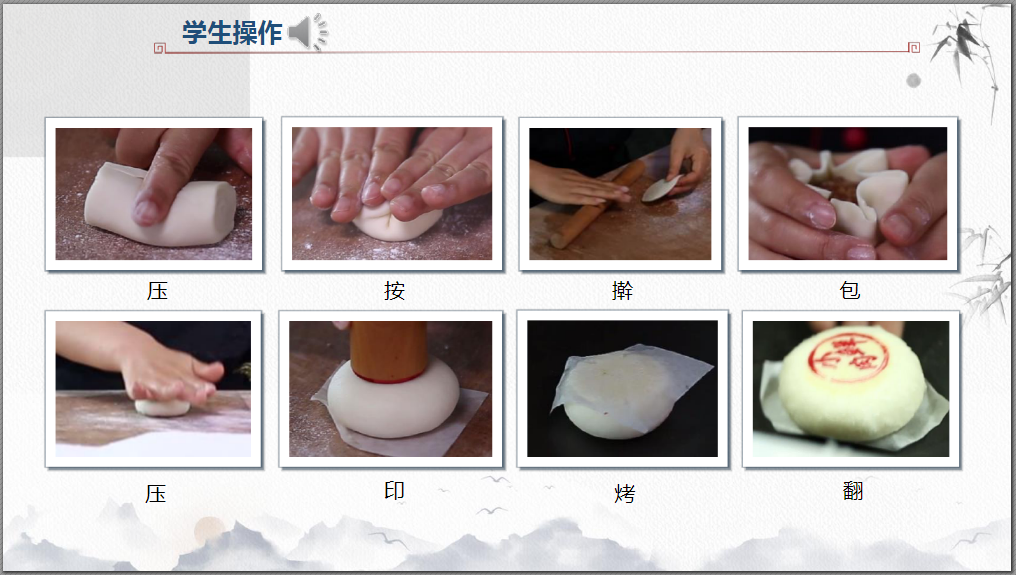 学生操作

压

按

擀

包

压

印

烤

翻