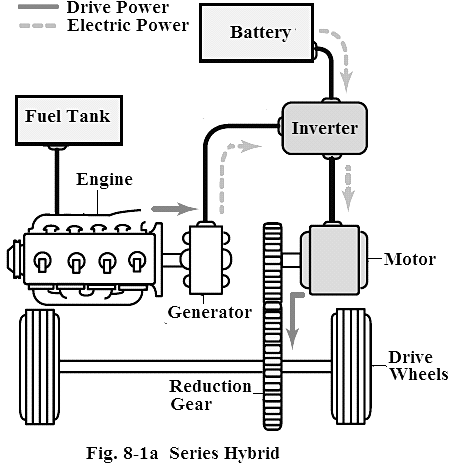 Drive Power
Electric Power

Battery

Fuel Tank

Inverter

Engine

Motor

Generator

Drive Wheels

Reduction Gear

Fig. 8-1a Series Hybrid