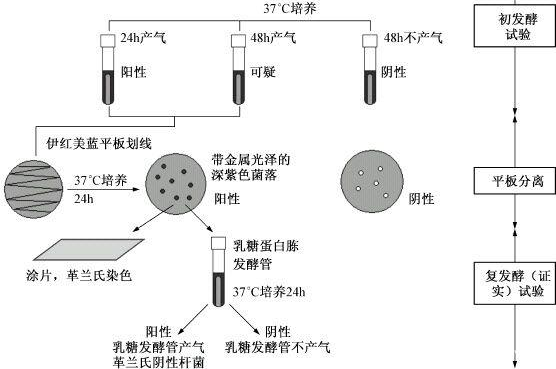 37°C培养

24h产气
阳性

48h产气
可疑

48h不产气
阴性

初发酵试验

伊红美蓝平板划线

37°C培养
24h

带金属光泽的深紫色菌落
阳性

阴性

平板分离

涂片，革兰氏染色

乳糖蛋白胨发酵管
37°C培养24h

复发酵（证实）试验

阳性
乳糖发酵管产气
革兰氏阴性杆菌

阴性
乳糖发酵管不产气