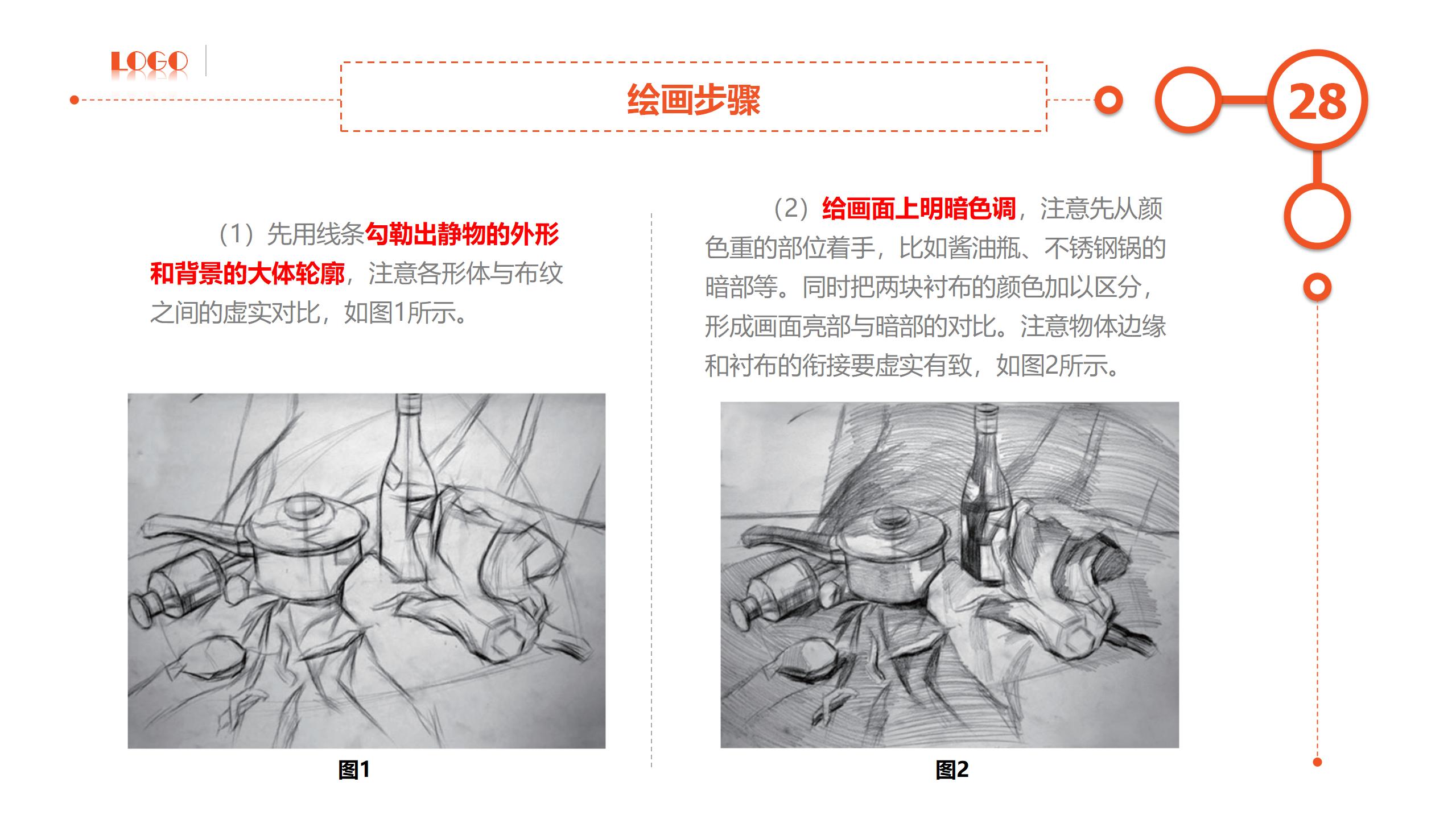 LOGO

绘画步骤

28

（1）先用线条勾勒出静物的外形和背景的大体轮廓，注意各形体与布纹之间的虚实对比，如图1所示。

图1

（2）给画面上明暗色调，注意先从颜色重的部位着手，比如酱油瓶、不锈钢锅的暗部等。同时把两块衬布的颜色加以区分，形成画面亮部与暗部的对比。注意物体边缘和衬布的衔接要虚实有致，如图2所示。

图2