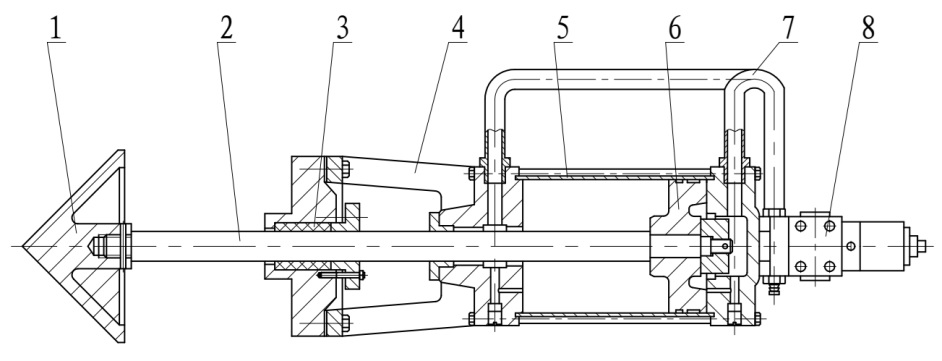 1 2 3 4 5 6 7 8