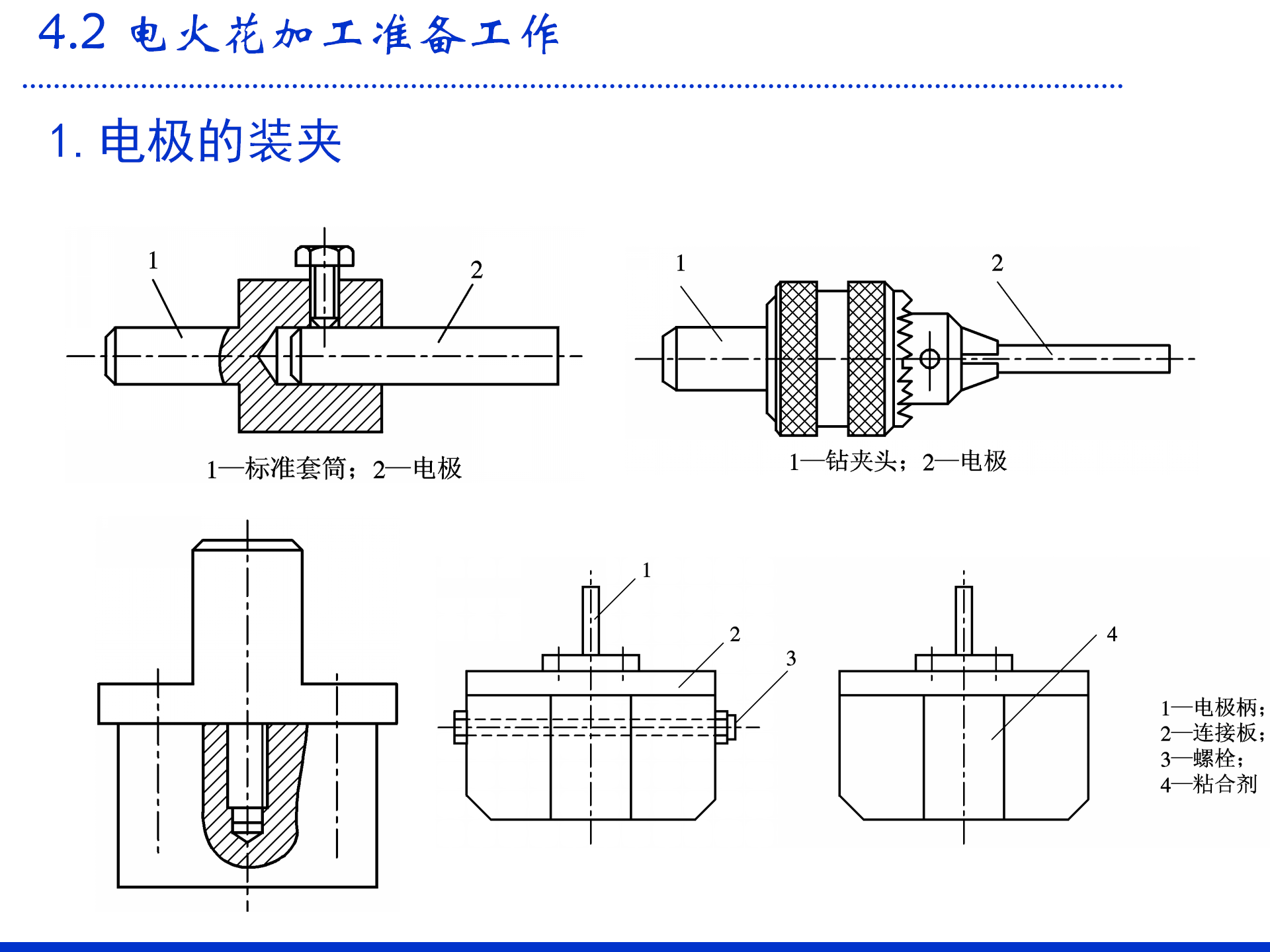 4.2 电火花加工准备工作

1. 电极的装夹

1

2

1—标准套筒；2—电极

1

2

1—钻夹头；2—电极

1

2

3

4

1—电极柄；
2—连接板；
3—螺栓；
4—粘合剂