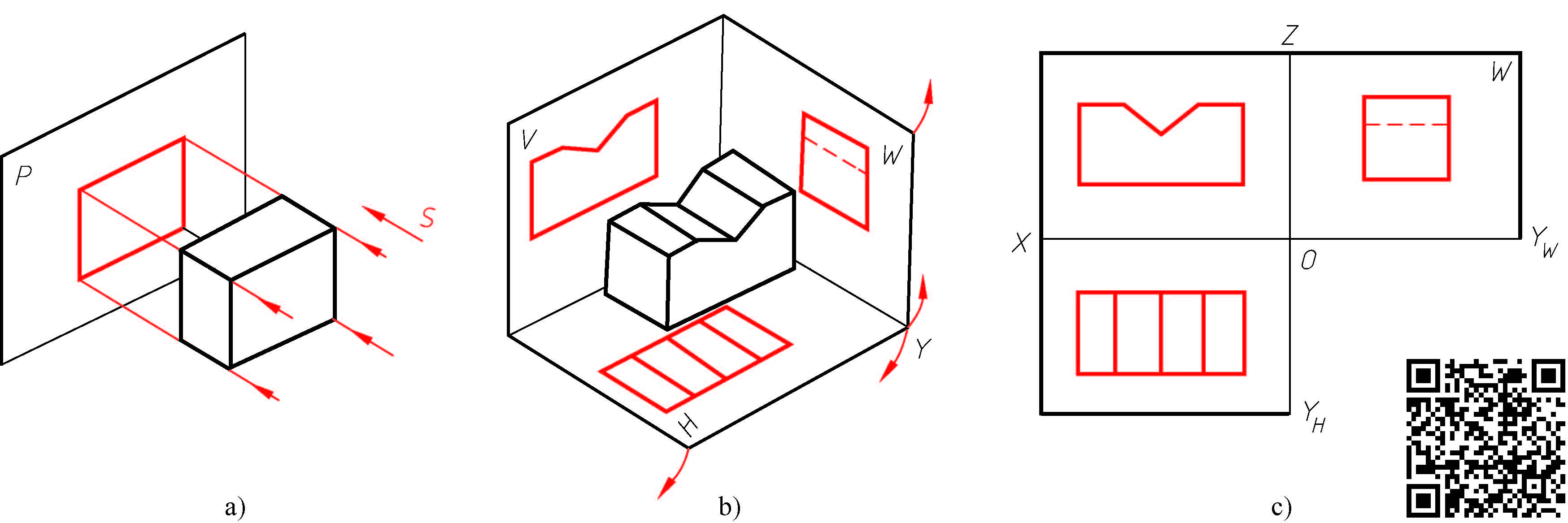 P
S
a)

V
W
Y
H
b)

Z
W
X
O
$Y_W$
$Y_H$
c)