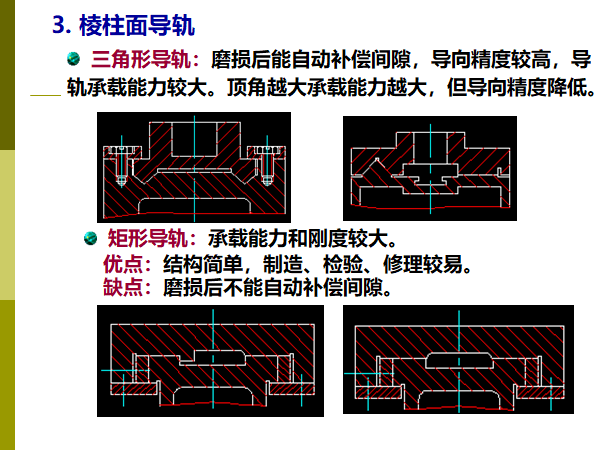 3. 棱柱面导轨

三角形导轨：磨损后能自动补偿间隙，导向精度较高，导轨承载能力较大。顶角越大承载能力越大，但导向精度降低。

矩形导轨：承载能力和刚度较大。
优点：结构简单，制造、检验、修理较易。
缺点：磨损后不能自动补偿间隙。