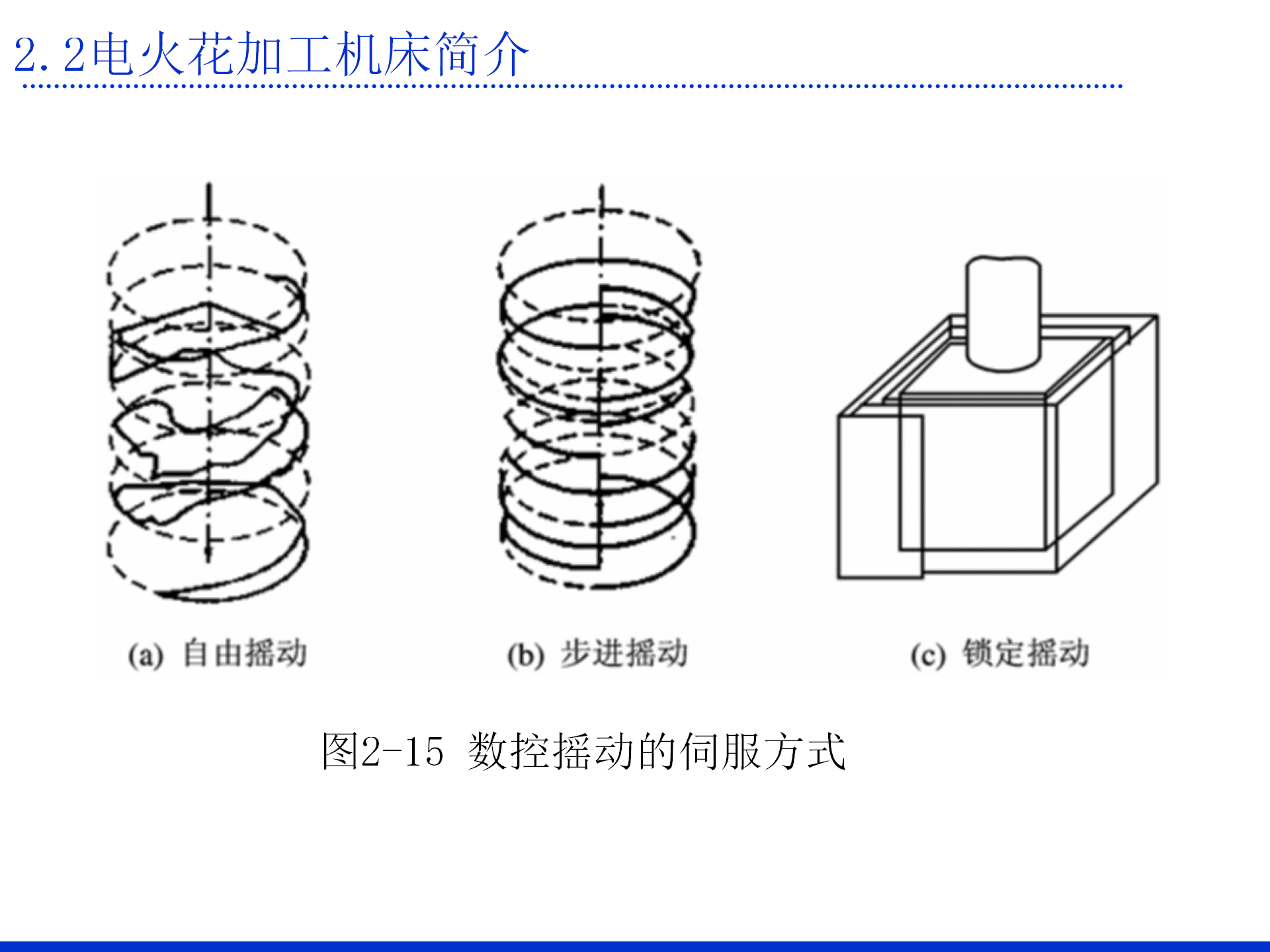 2.2电火花加工机床简介

(a) 自由摇动

(b) 步进摇动

(c) 锁定摇动

图2-15 数控摇动的伺服方式