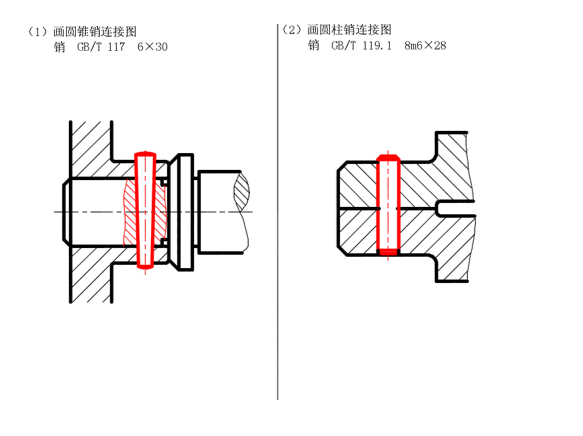 （1）画圆锥销连接图
销 GB/T 117 6×30

（2）画圆柱销连接图
销 GB/T 119.1 8m6×28