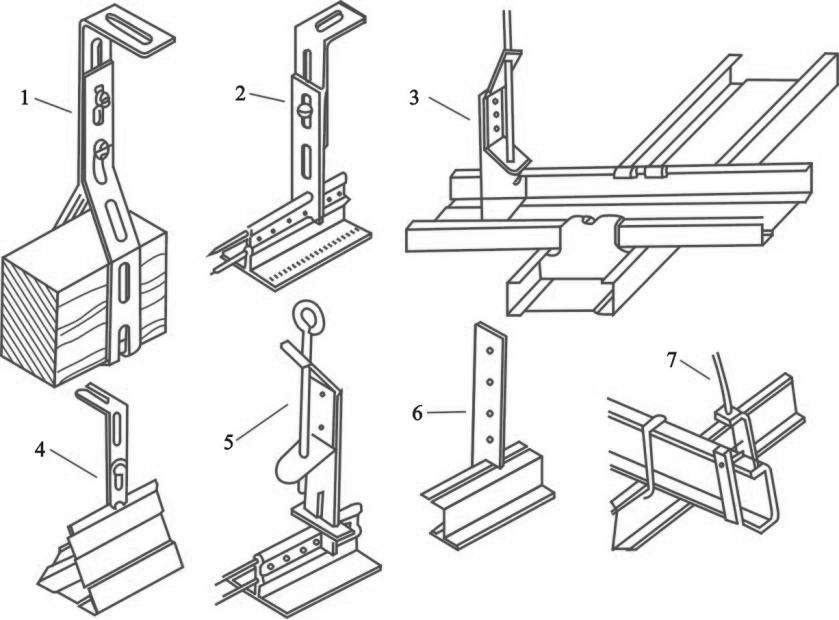 1
2
3
4
5
6
7