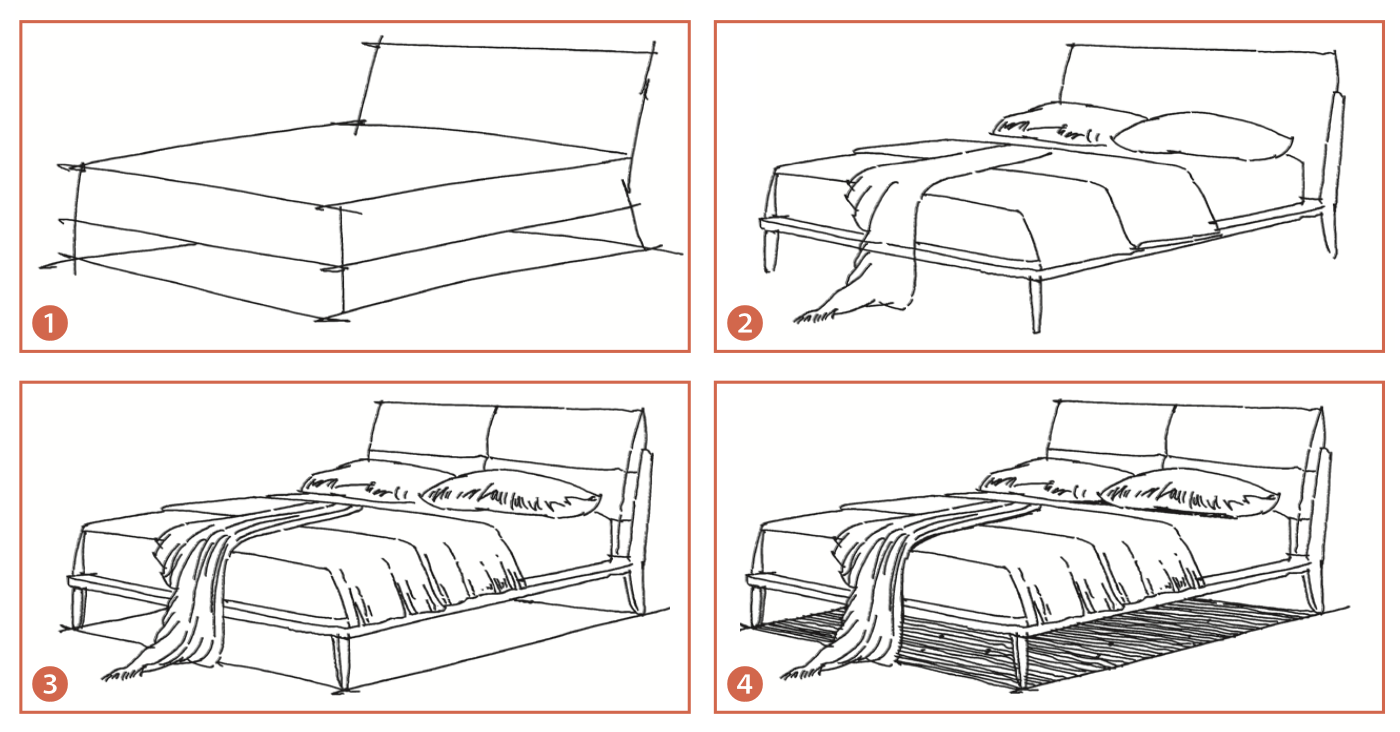 1

2

3

4