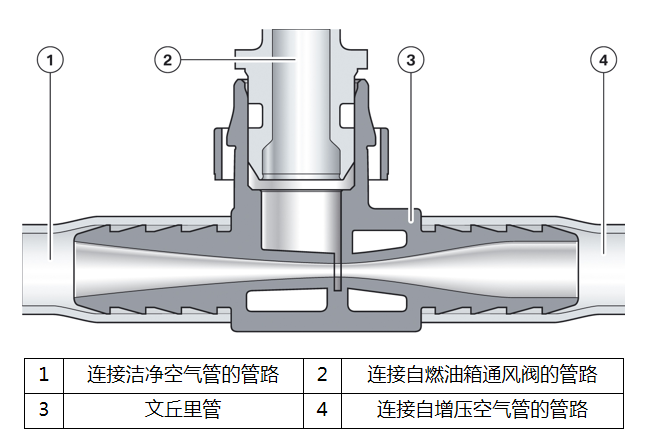 1
2
3
4

| 1 | 连接洁净空气管的管路 | 2 | 连接自燃油箱通风阀的管路 |
|---|---|---|---|
| 3 | 文丘里管 | 4 | 连接自增压空气管的管路 |