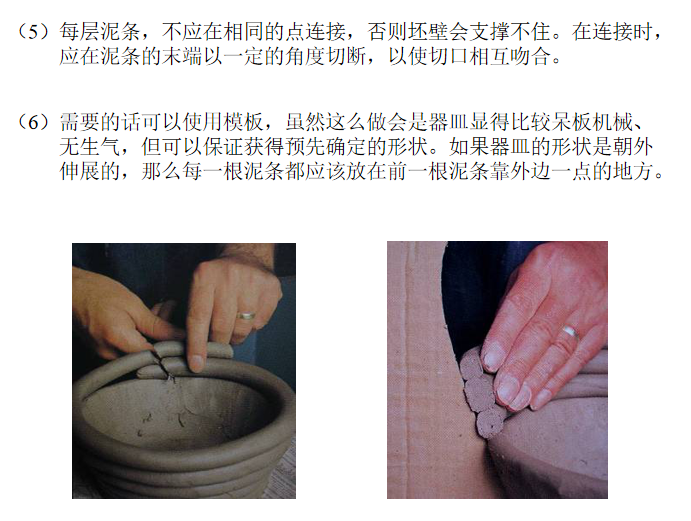 （5）每层泥条，不应在相同的点连接，否则坯壁会支撑不住。在连接时，应在泥条的末端以一定的角度切断，以使切口相互吻合。

（6）需要的话可以使用模板，虽然这么做会是器皿显得比较呆板机械、无生气，但可以保证获得预先确定的形状。如果器皿的形状是朝外伸展的，那么每一根泥条都应该放在前一根泥条靠外边一点的地方。