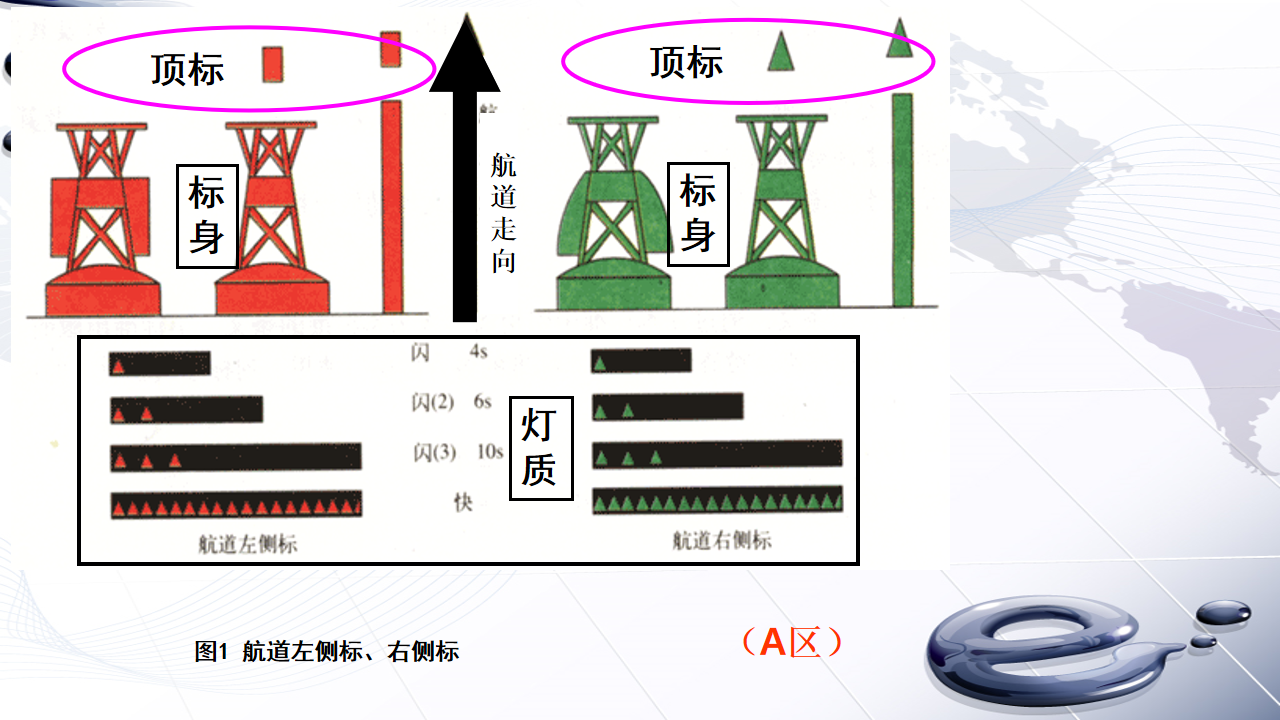 顶标

顶标

标身

航道走向

标身

闪 4s

闪(2) 6s

闪(3) 10s

快

灯质

航道左侧标

航道右侧标

图1 航道左侧标、右侧标

（A区）