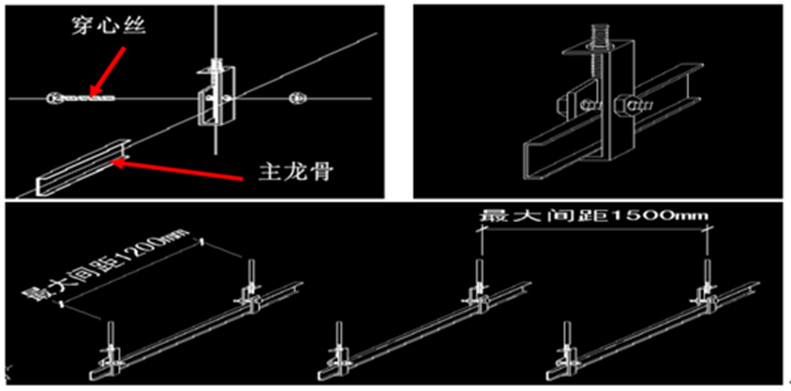 穿心丝

主龙骨

最大间距1200mm

最大间距1500mm