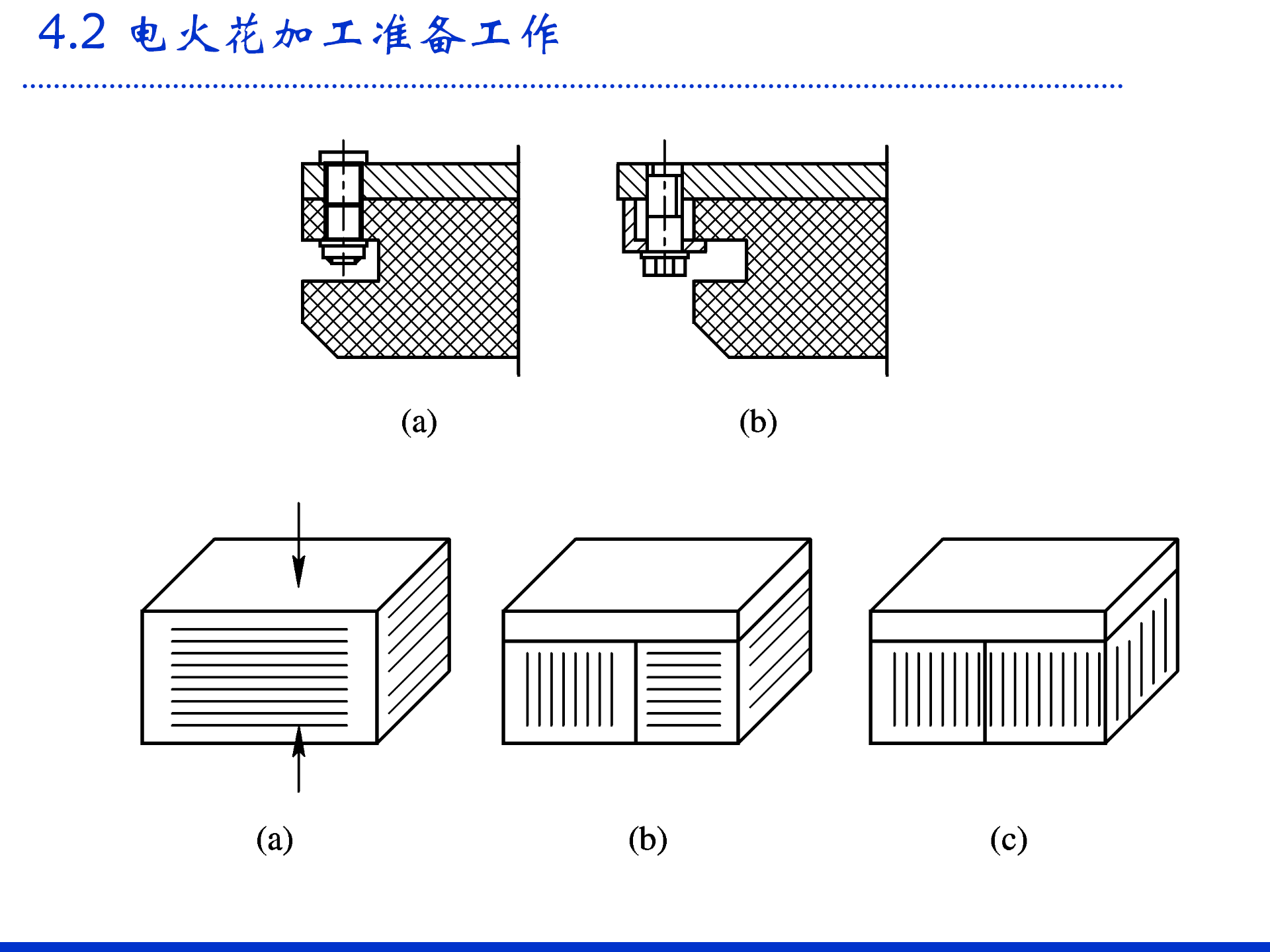 4.2 电火花加工准备工作

(a)

(b)

(a)

(b)

(c)