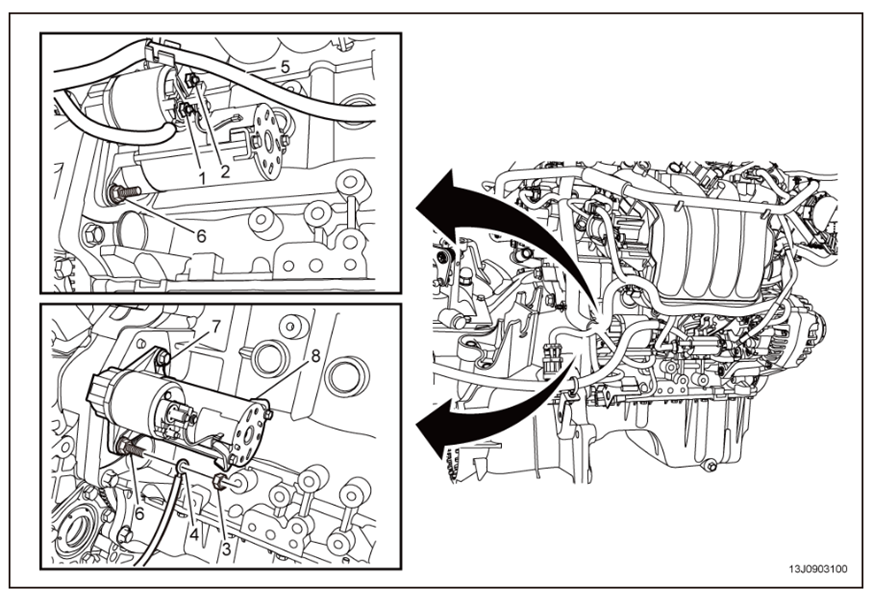 5
1
2
6
7
8
6
4
3
13J0903100