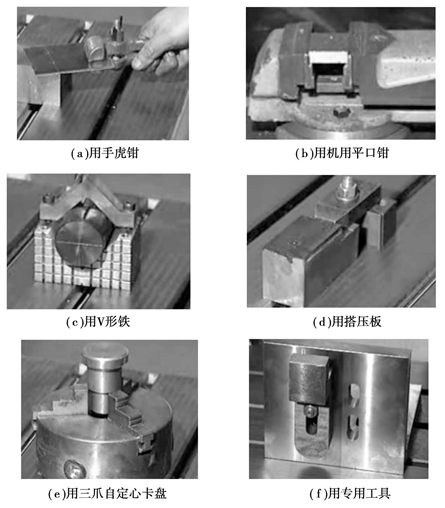 (a)用手虎钳

(b)用机用平口钳

(c)用V形铁

(d)用搭压板

(e)用三爪自定心卡盘

(f)用专用工具