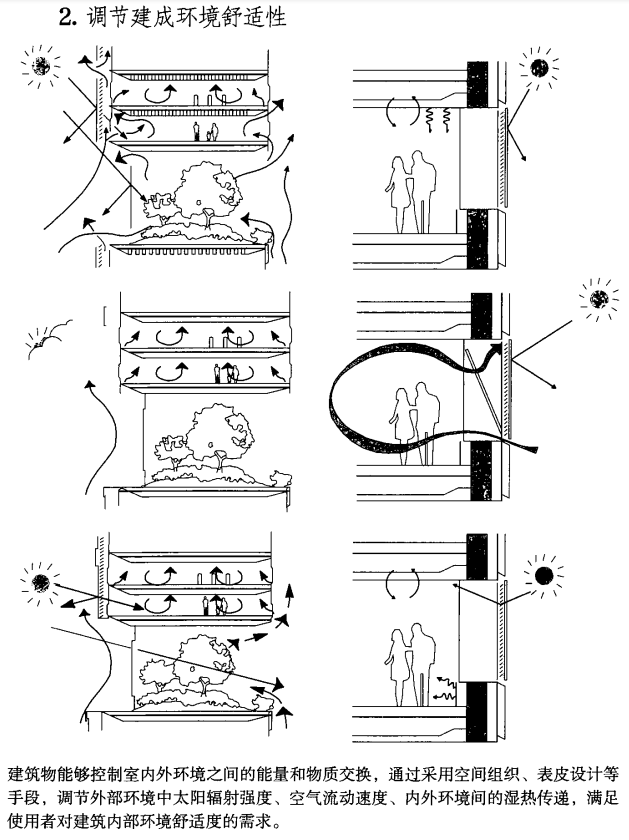 2. 调节建成环境舒适性

建筑物能够控制室内外环境之间的能量和物质交换，通过采用空间组织、表皮设计等手段，调节外部环境中太阳辐射强度、空气流动速度、内外环境间的湿热传递，满足使用者对建筑内部环境舒适度的需求。