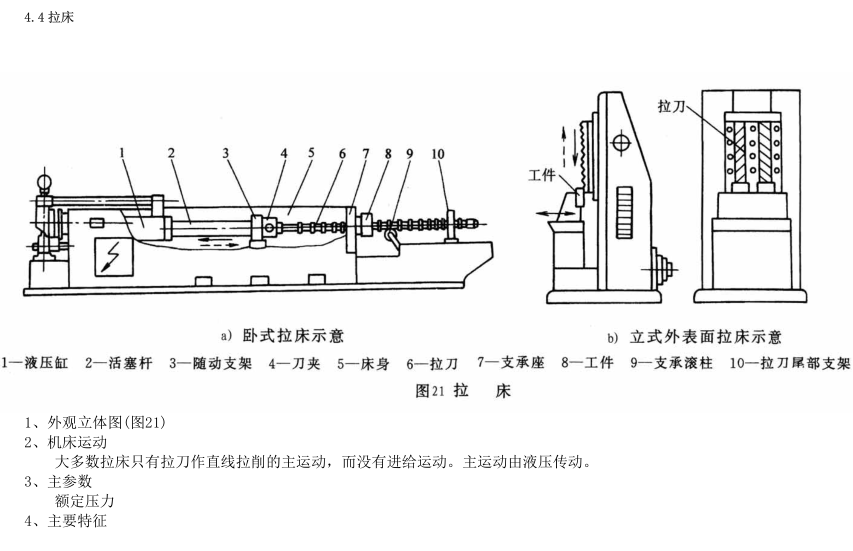 4.4 拉床

1 2 3 4 5 6 7 8 9 10

拉刀

工件

a) 卧式拉床示意

b) 立式外表面拉床示意

1—液压缸 2—活塞杆 3—随动支架 4—刀夹 5—床身 6—拉刀 7—支承座 8—工件 9—支承滚柱 10—拉刀尾部支架

图21 拉 床

1、外观立体图(图21)

2、机床运动

大多数拉床只有拉刀作直线拉削的主运动，而没有进给运动。主运动由液压传动。

3、主参数

额定压力

4、主要特征