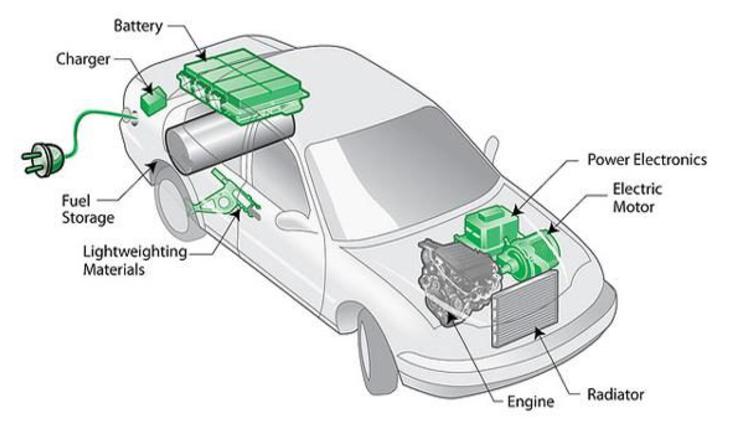 Battery

Charger

Fuel Storage

Lightweighting Materials

Power Electronics

Electric Motor

Engine

Radiator