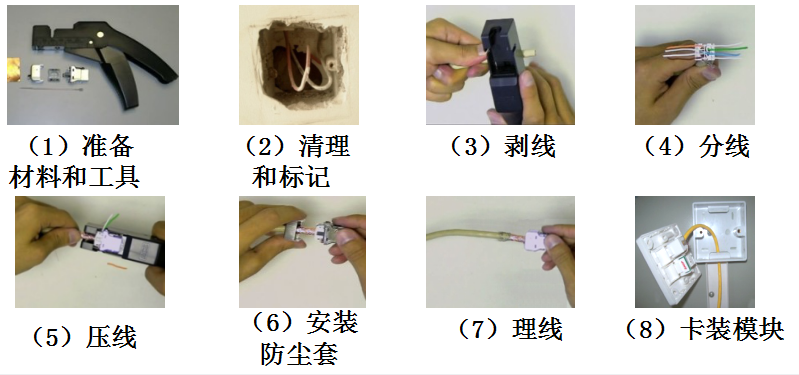 （1）准备材料和工具

（2）清理和标记

（3）剥线

（4）分线

（5）压线

（6）安装防尘套

（7）理线

（8）卡装模块