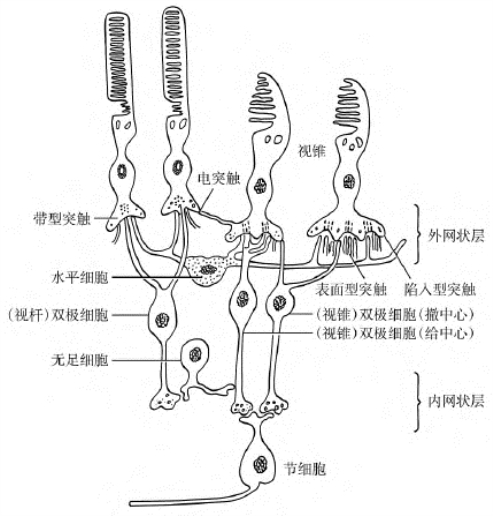 视锥

电突触

带型突触

外网状层

水平细胞

表面型突触

陷入型突触

（视杆）双极细胞

（视锥）双极细胞（撤中心）

（视锥）双极细胞（给中心）

无足细胞

内网状层

节细胞