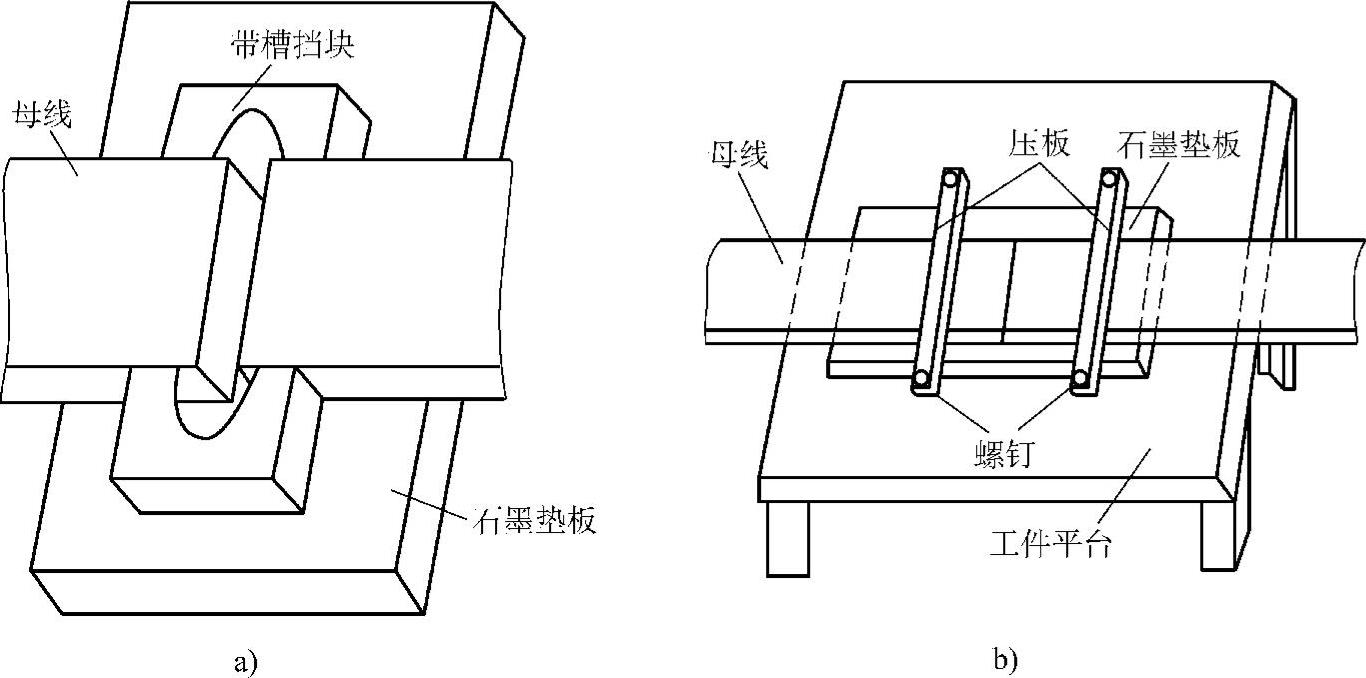 带槽挡块
母线
石墨垫板
a)

母线
压板
石墨垫板
螺钉
工件平台
b)