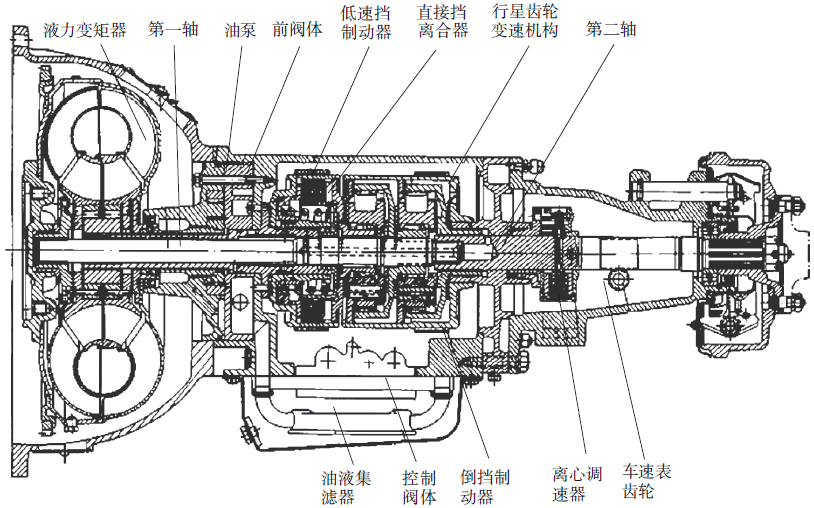 液力变矩器
第一轴
油泵
前阀体
低速挡制动器
直接挡离合器
行星齿轮变速机构
第二轴
油液集滤器
控制阀体
倒挡制动器
离心调速器
车速表齿轮