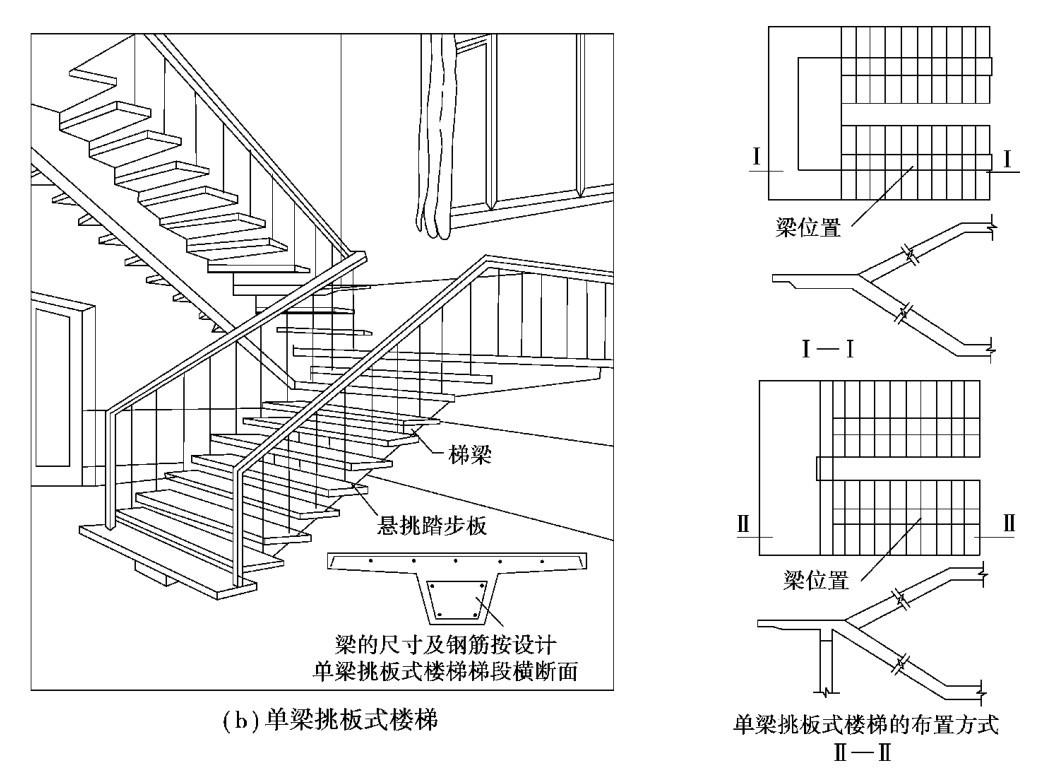 梯梁
悬挑踏步板
梁的尺寸及钢筋按设计
单梁挑板式楼梯梯段横断面
(b)单梁挑板式楼梯

Ⅰ
Ⅰ
梁位置
Ⅰ—Ⅰ
Ⅱ
Ⅱ
梁位置
单梁挑板式楼梯的布置方式
Ⅱ—Ⅱ