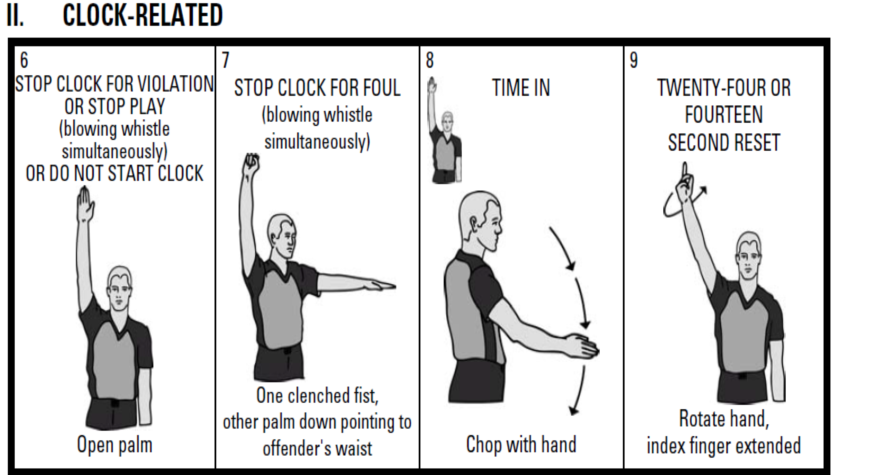 II. CLOCK-RELATED

6
STOP CLOCK FOR VIOLATION OR STOP PLAY
(blowing whistle simultaneously)
OR DO NOT START CLOCK

Open palm

7
STOP CLOCK FOR FOUL
(blowing whistle simultaneously)

One clenched fist, other palm down pointing to offender's waist

8
TIME IN

Chop with hand

9
TWENTY-FOUR OR FOURTEEN SECOND RESET

Rotate hand, index finger extended