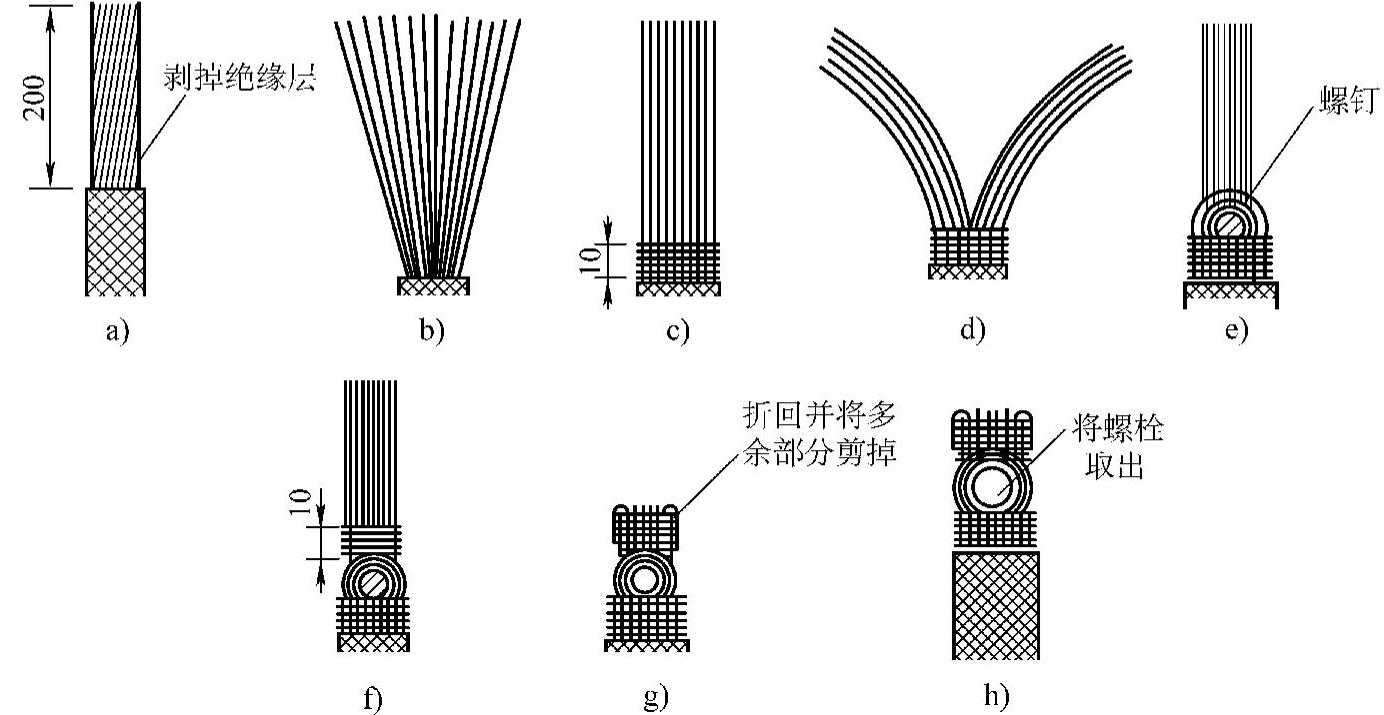 200

剥掉绝缘层

a)

b)

10

c)

d)

螺钉

e)

10

f)

折回并将多余部分剪掉

g)

将螺栓取出

h)