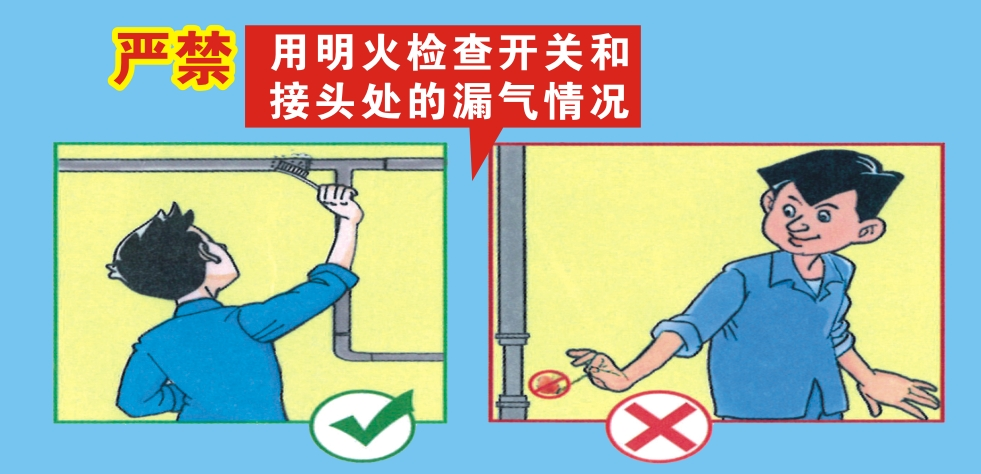 严禁 用明火检查开关和接头处的漏气情况