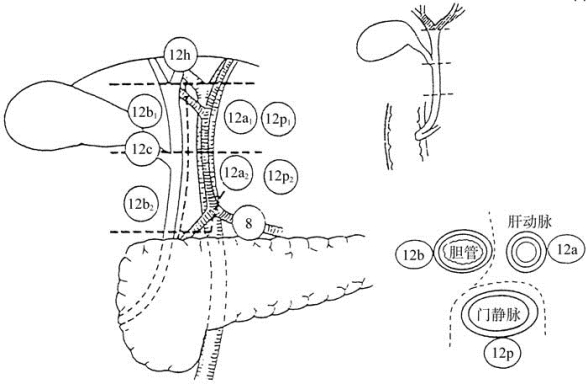 12h

$12b_1$

$12a_1$

$12p_1$

12c

$12a_2$

$12p_2$

$12b_2$

8

肝动脉

12b

胆管

12a

门静脉

12p