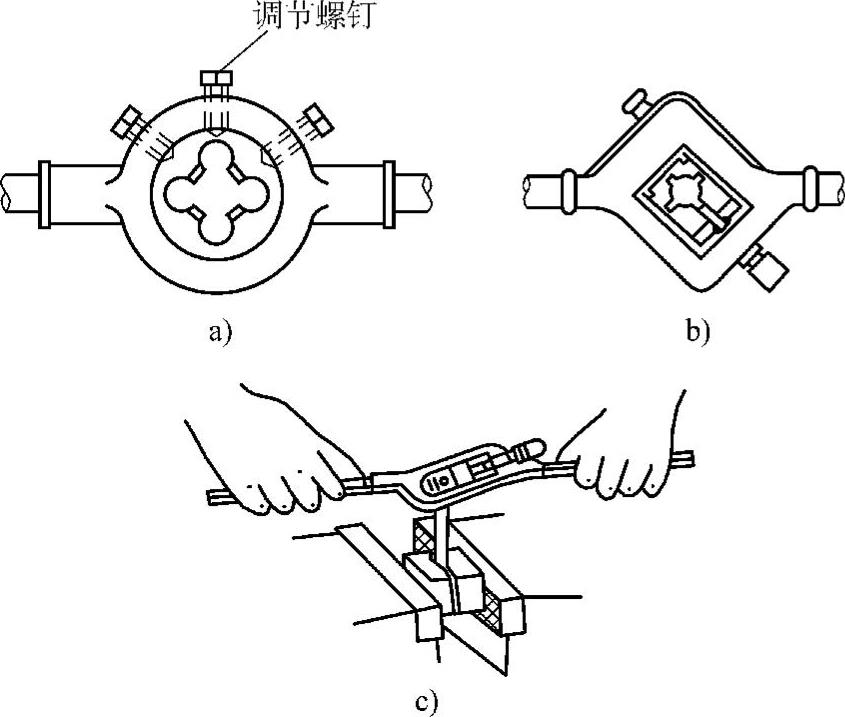 调节螺钉

a)

b)

c)