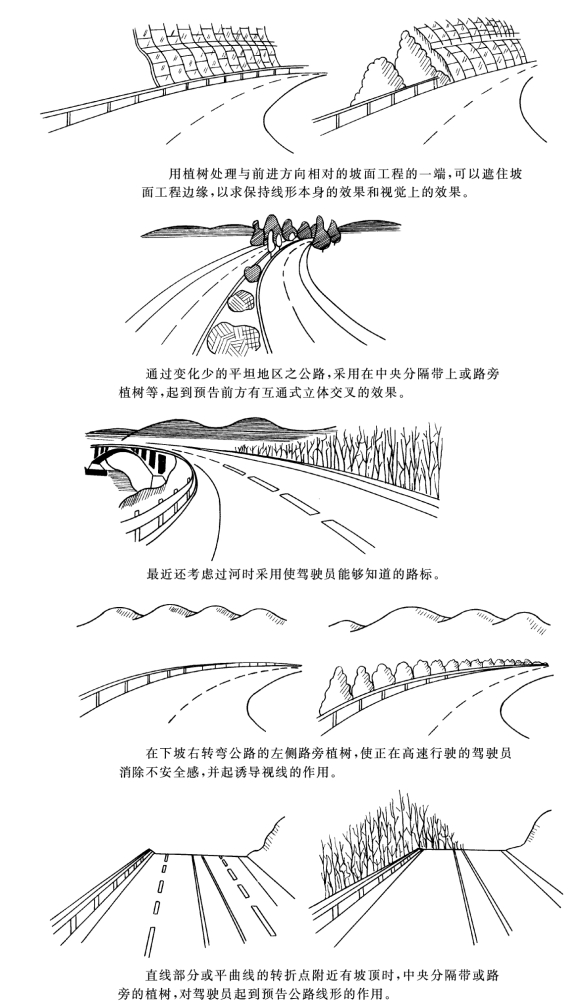 用植树处理与前进方向相对的坡面工程的一端，可以遮住坡面工程边缘，以求保持线形本身的效果和视觉上的效果。

通过变化少的平坦地区之公路，采用在中央分隔带上或路旁植树等，起到预告前方有互通式立体交叉的效果。

最近还考虑过河时采用使驾驶员能够知道的路标。

在下坡右转弯公路的左侧路旁植树，使正在高速行驶的驾驶员消除不安全感，并起诱导视线的作用。

直线部分或平曲线的转折点附近有坡顶时，中央分隔带或路旁的植树，对驾驶员起到预告公路线形的作用。