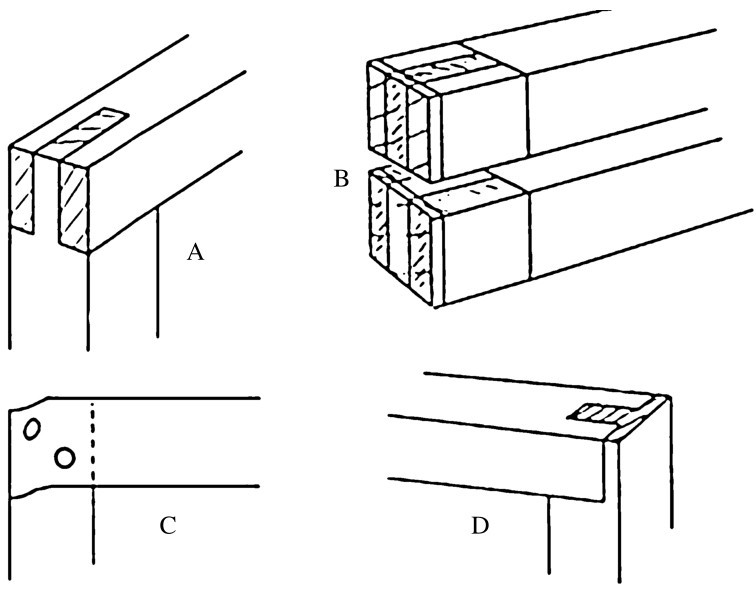 A

B

C

D