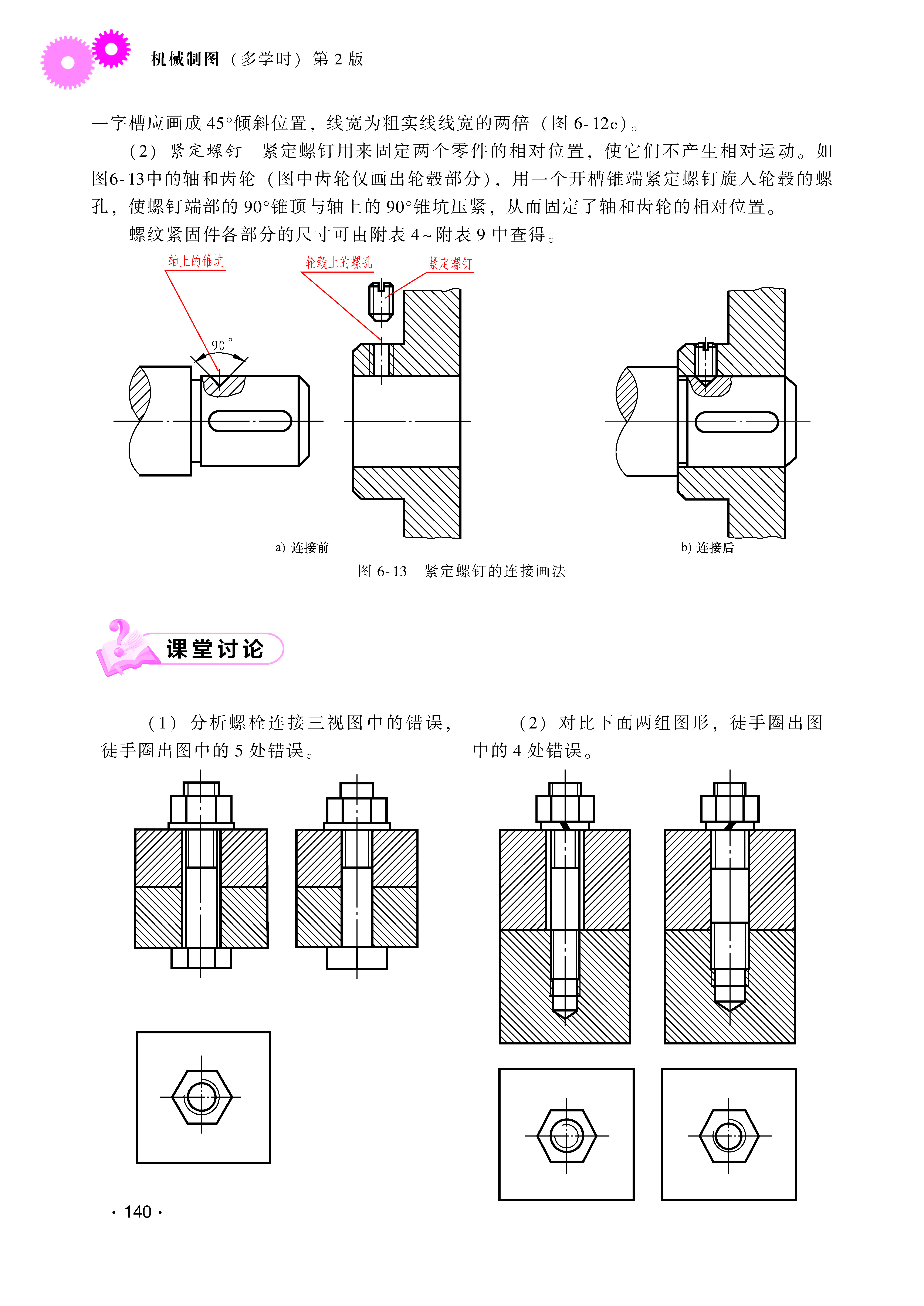 机械制图（多学时）第 2 版

一字槽应画成 45°倾斜位置，线宽为粗实线线宽的两倍（图 6-12c）。

（2）紧定螺钉　紧定螺钉用来固定两个零件的相对位置，使它们不产生相对运动。如图6-13中的轴和齿轮（图中齿轮仅画出轮毂部分），用一个开槽锥端紧定螺钉旋入轮毂的螺孔，使螺钉端部的 90°锥顶与轴上的 90°锥坑压紧，从而固定了轴和齿轮的相对位置。

螺纹紧固件各部分的尺寸可由附表 4～附表 9 中查得。

轴上的锥坑

轮毂上的螺孔

紧定螺钉

90°

a) 连接前

b) 连接后

图 6-13　紧定螺钉的连接画法

课堂讨论

（1）分析螺栓连接三视图中的错误，徒手圈出图中的 5 处错误。

（2）对比下面两组图形，徒手圈出图中的 4 处错误。

· 140 ·