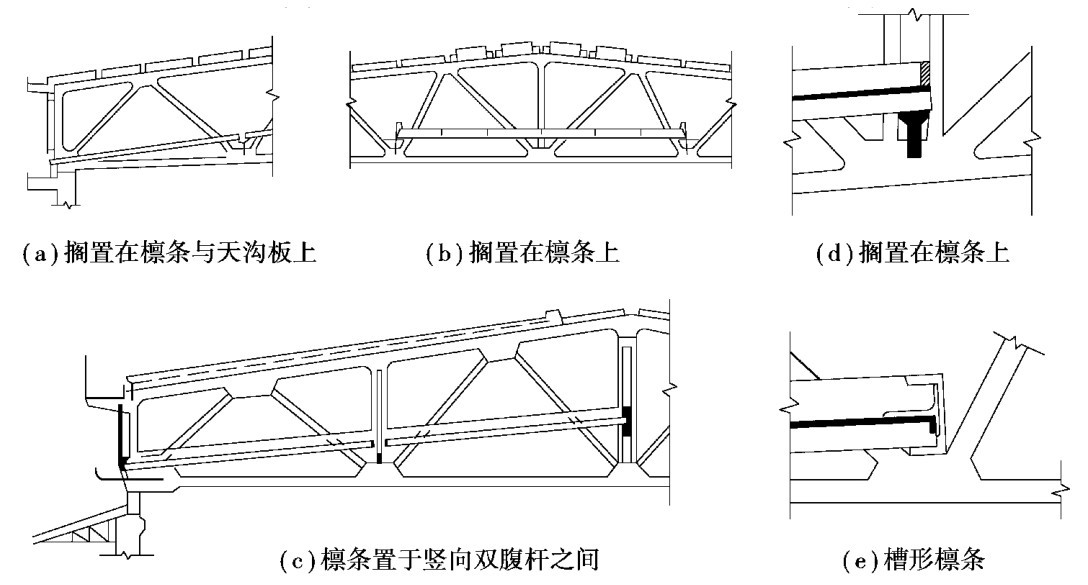 (a) 搁置在檩条与天沟板上

(b) 搁置在檩条上

(d) 搁置在檩条上

(c) 檩条置于竖向双腹杆之间

(e) 槽形檩条