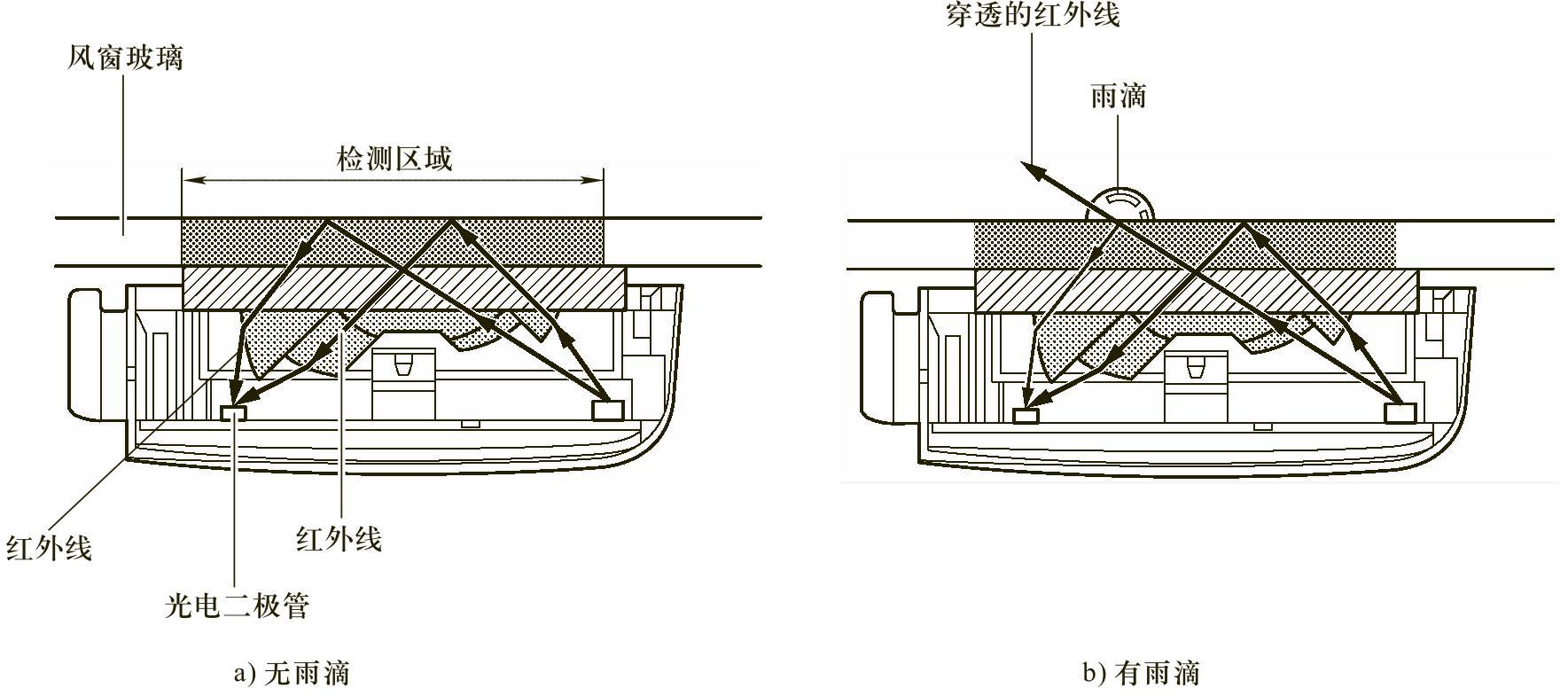 风窗玻璃

检测区域

红外线

红外线

光电二极管

a) 无雨滴

穿透的红外线

雨滴

b) 有雨滴