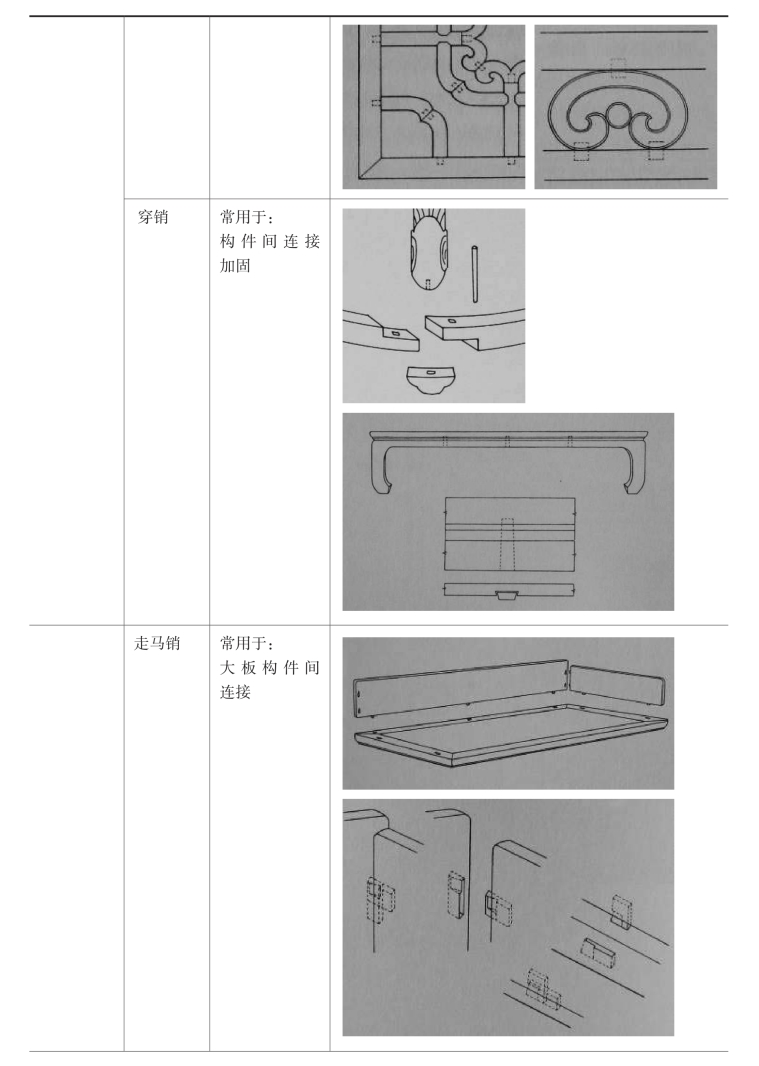 | | | | |
|---|---|---|---|
| | | | |
| | 穿销 | 常用于：构件间连接加固 | |
| | 走马销 | 常用于：大板构件间连接 | |