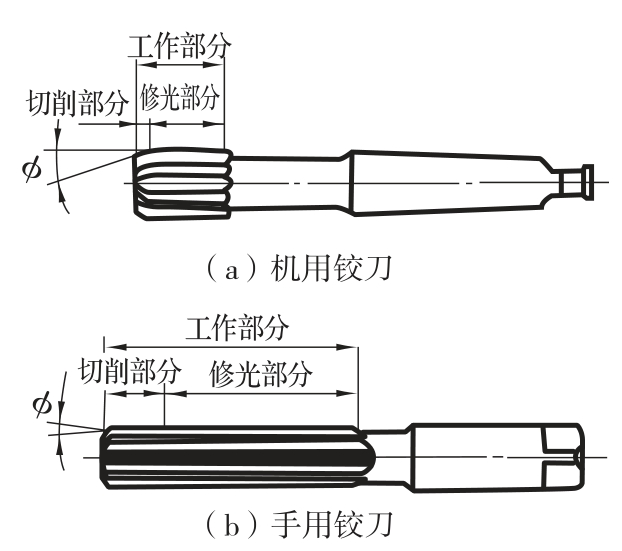 工作部分
切削部分
修光部分
$\phi$
（a）机用铰刀

工作部分
切削部分
修光部分
$\phi$
（b）手用铰刀