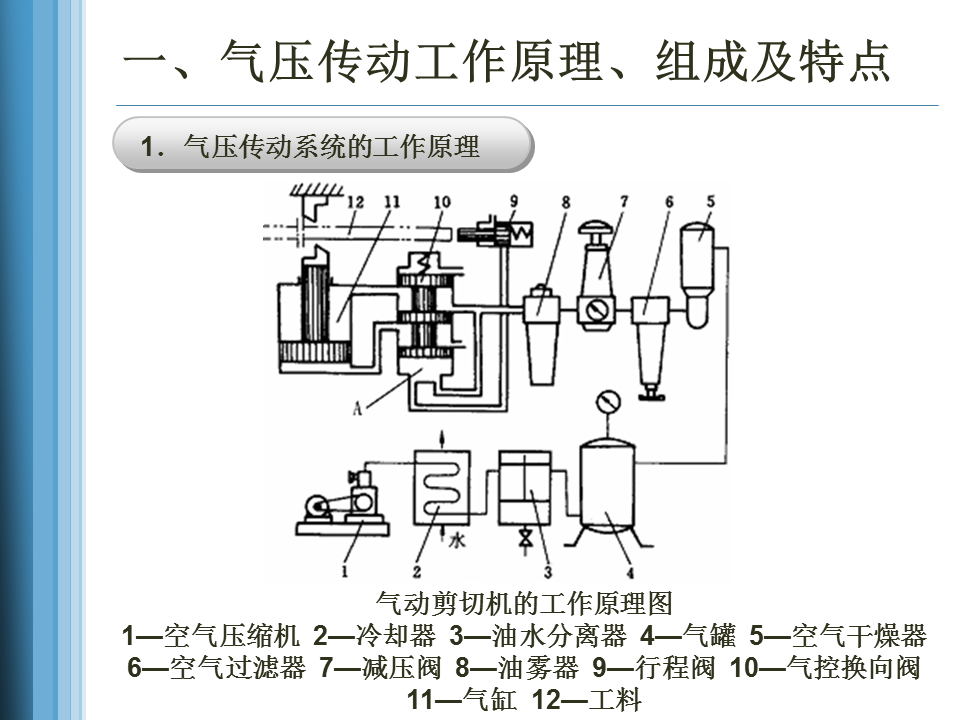 一、气压传动工作原理、组成及特点

1. 气压传动系统的工作原理

12
11
10
9
8
7
6
5
A
水
1
2
3
4

气动剪切机的工作原理图
1—空气压缩机 2—冷却器 3—油水分离器 4—气罐 5—空气干燥器 6—空气过滤器 7—减压阀 8—油雾器 9—行程阀 10—气控换向阀 11—气缸 12—工料