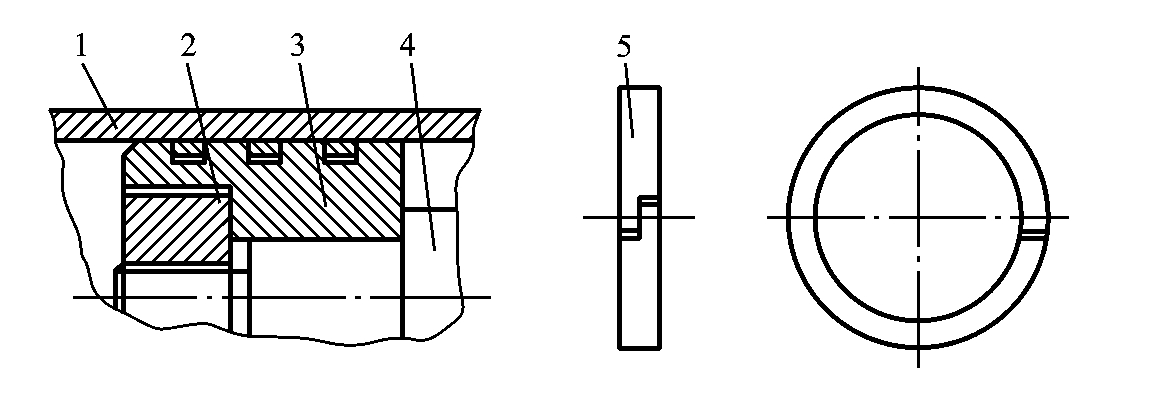 1
2
3
4
5